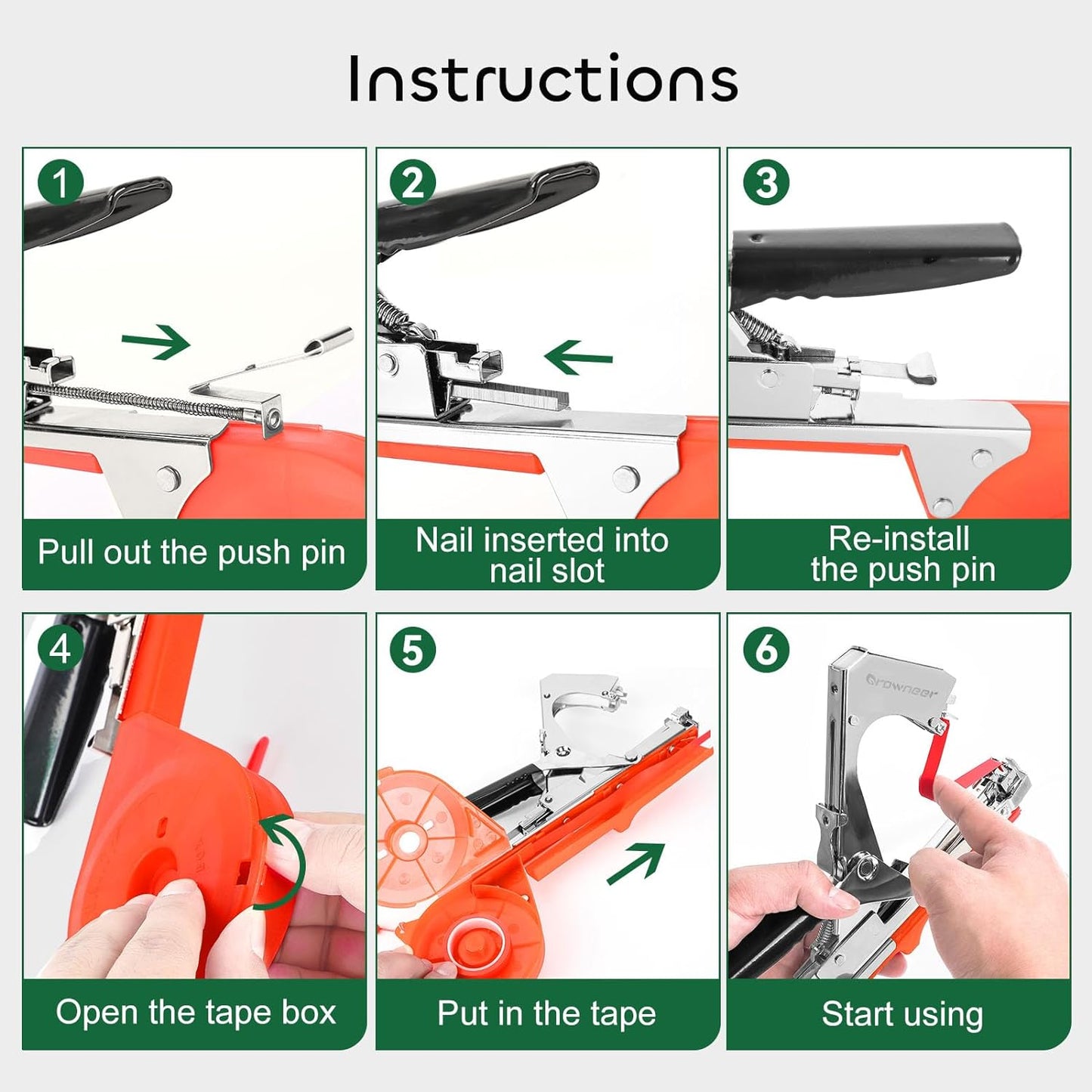 Instructions

1
Pull out the push pin

2
Nail inserted into nail slot

3
Re-install the push pin

4
Open the tape box

5
Put in the tape

6
Growneer
Start using